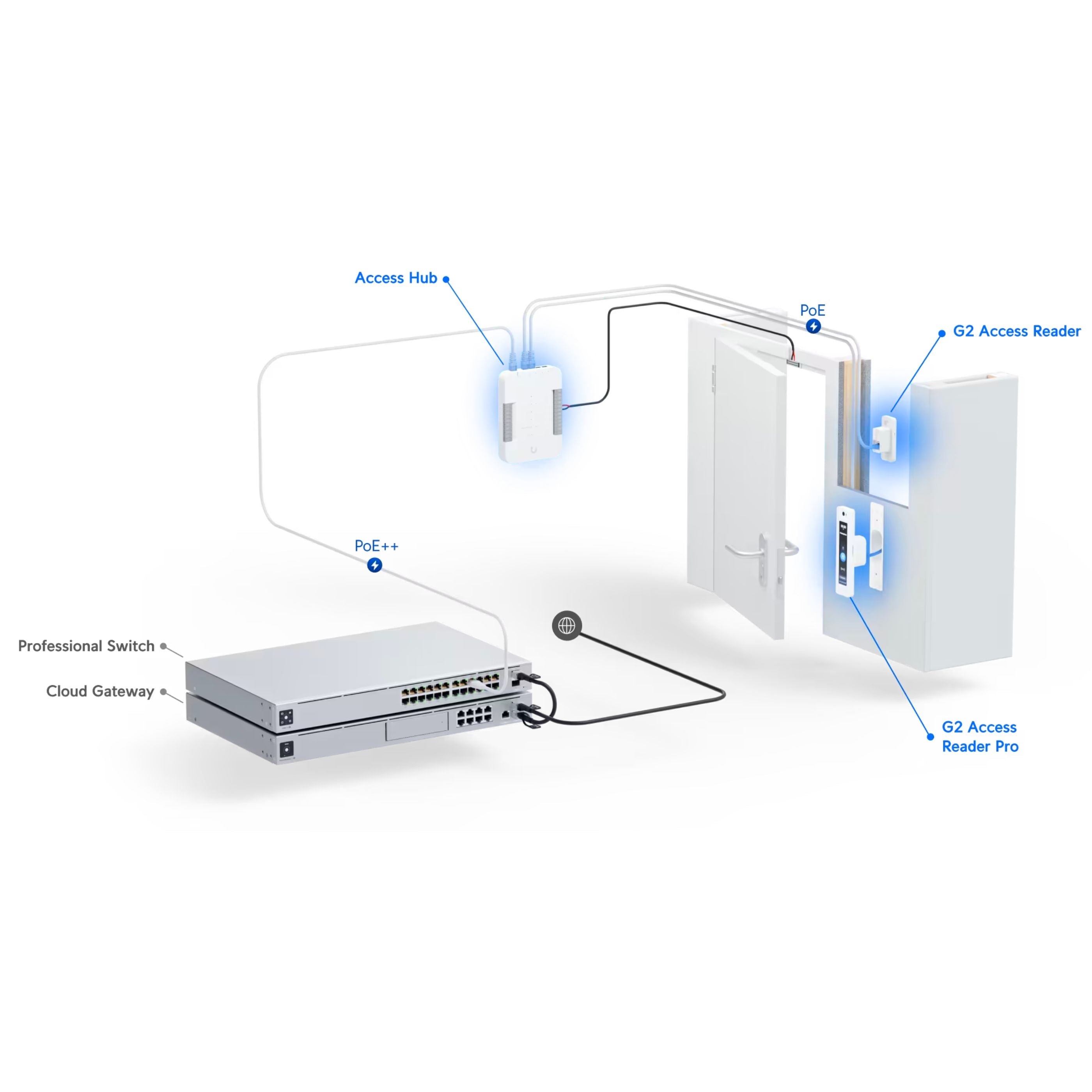 Access Hub

PoE

G2 Access Reader

PoE++

Professional Switch

Cloud Gateway

G2 Access Reader Pro