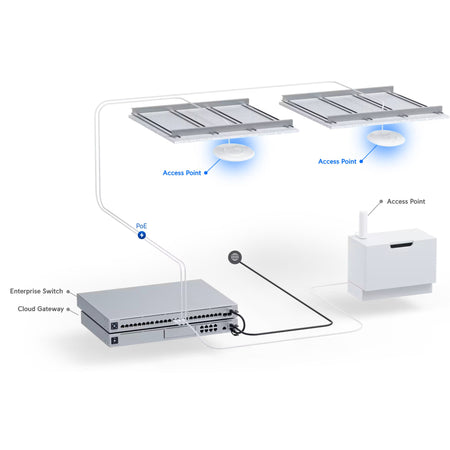 Access Point

Access Point

Access Point

PoE

Enterprise Switch

Cloud Gateway